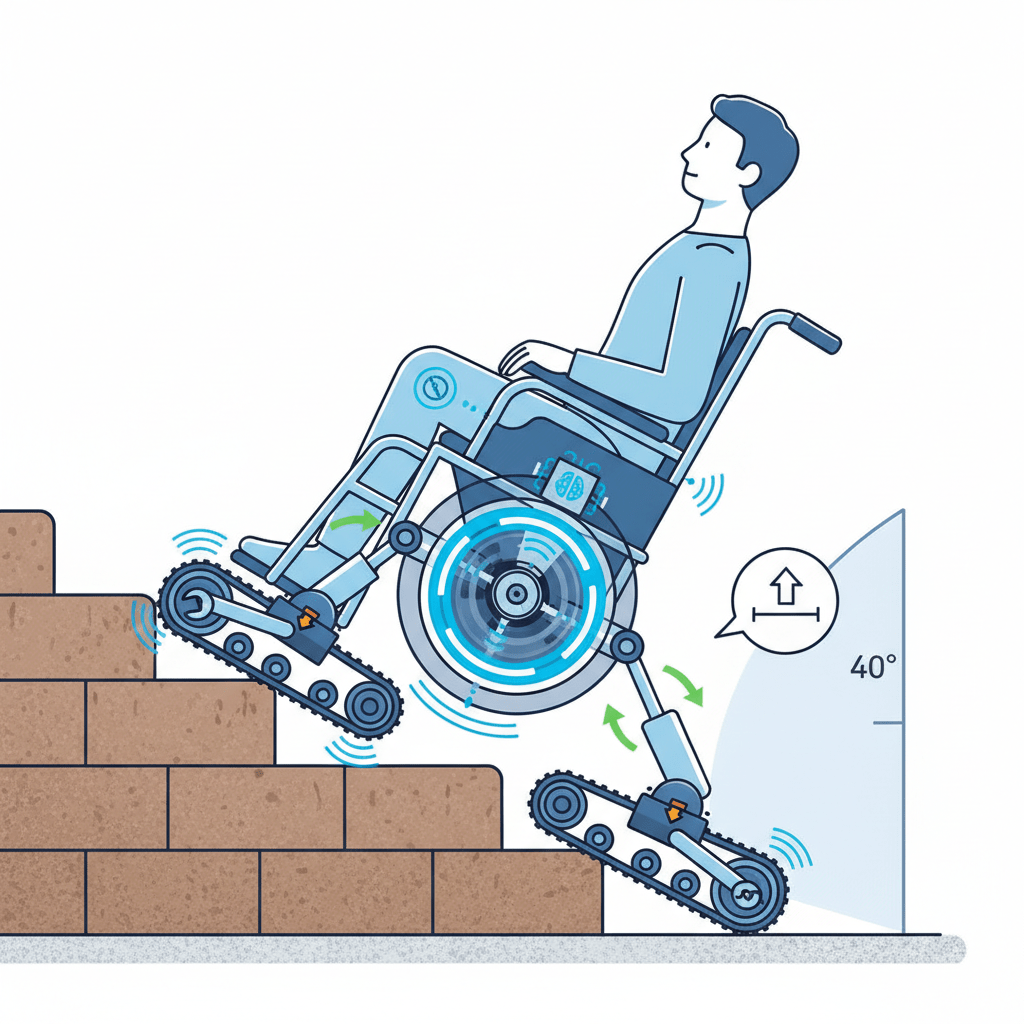 40°