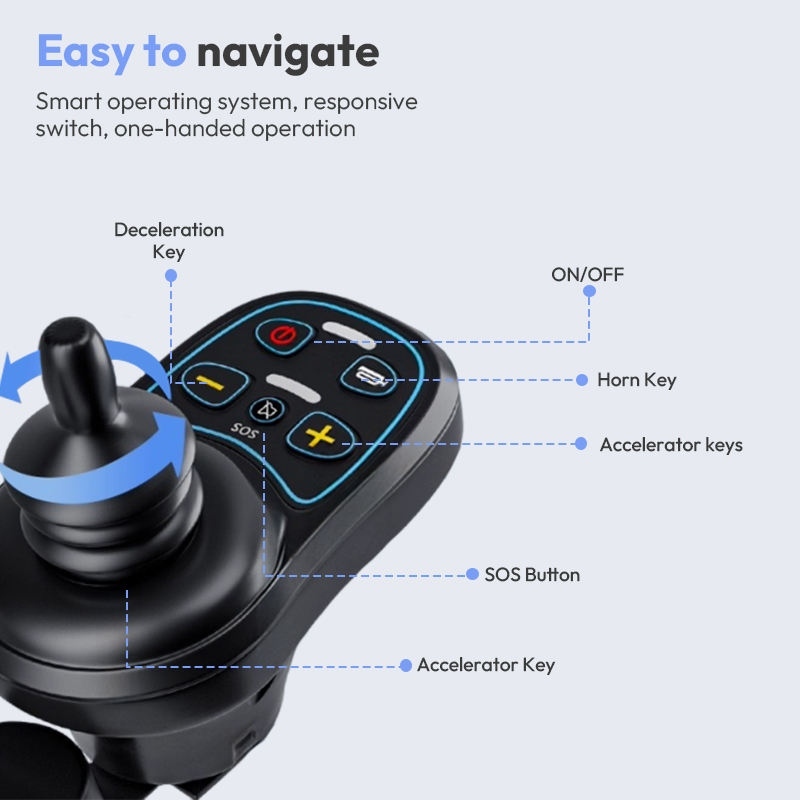 Easy to navigate

Smart operating system, responsive switch, one-handed operation

Deceleration Key

ON/OFF

Horn Key

Accelerator keys

SOS

SOS Button

Accelerator Key